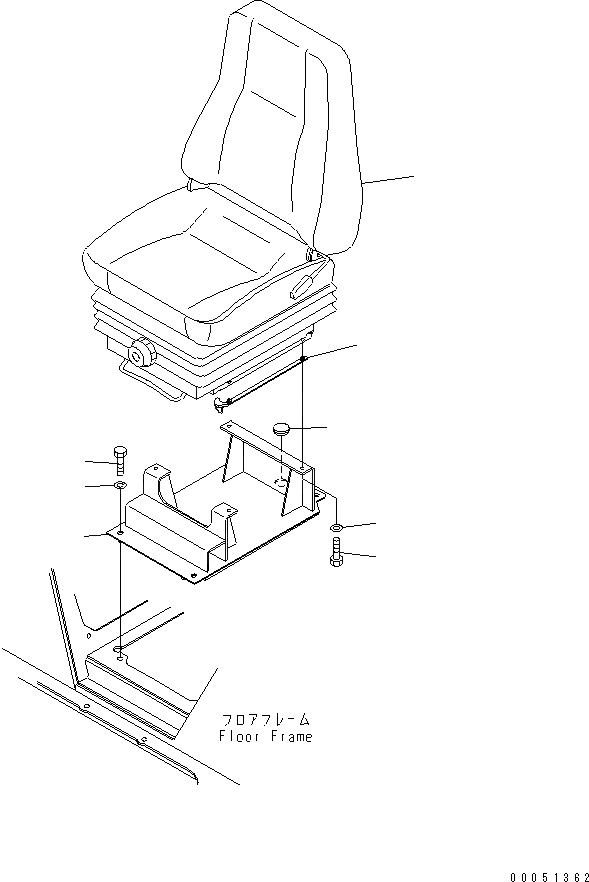 フロアフレーム
Floor Frame

00051362