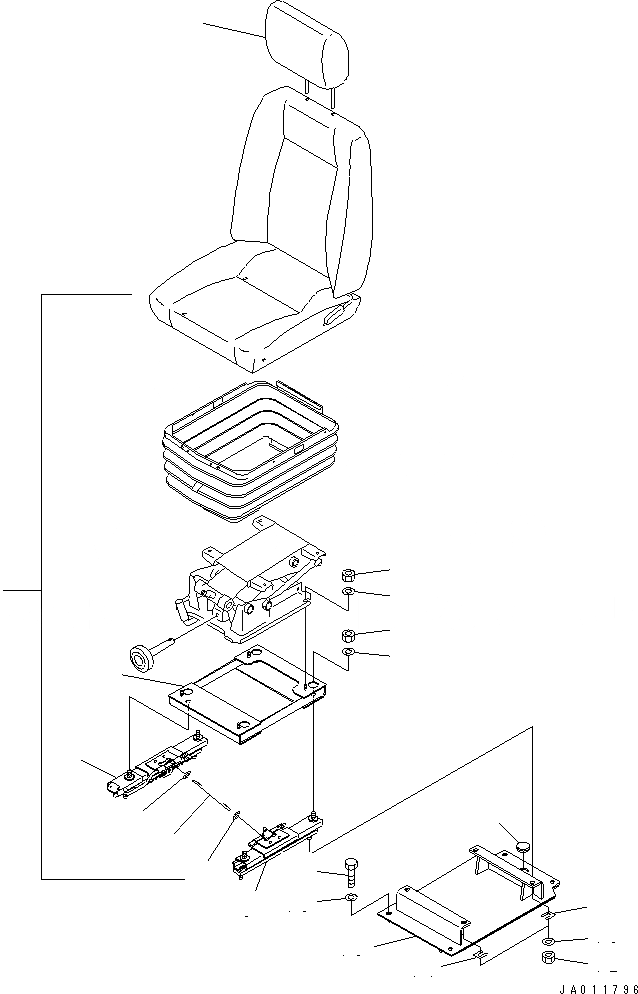 JA011796