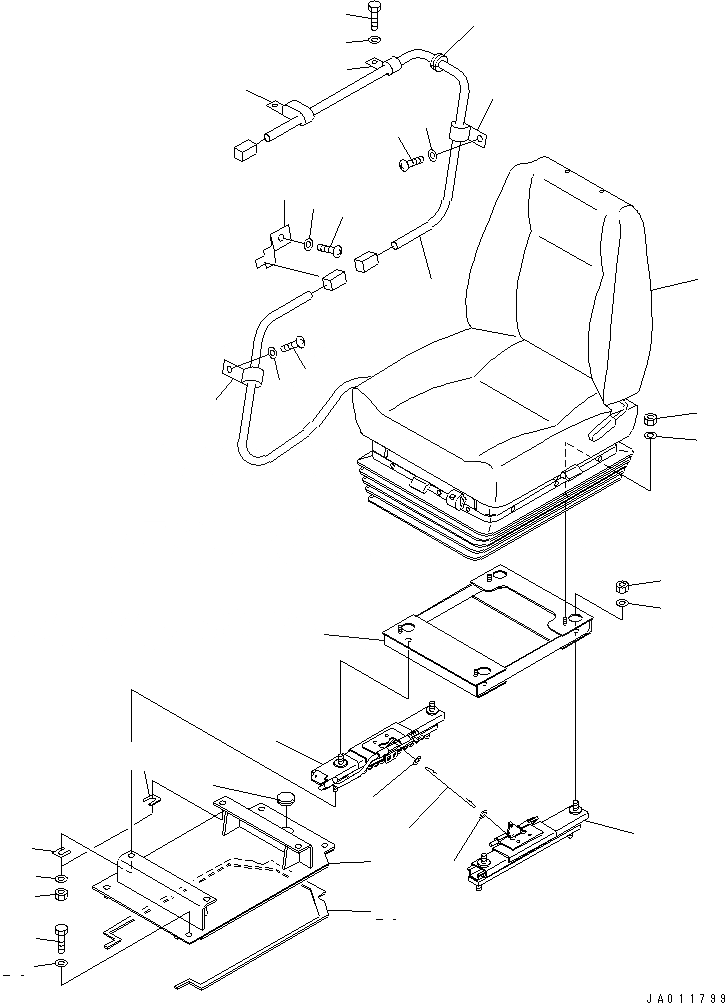 JA011799