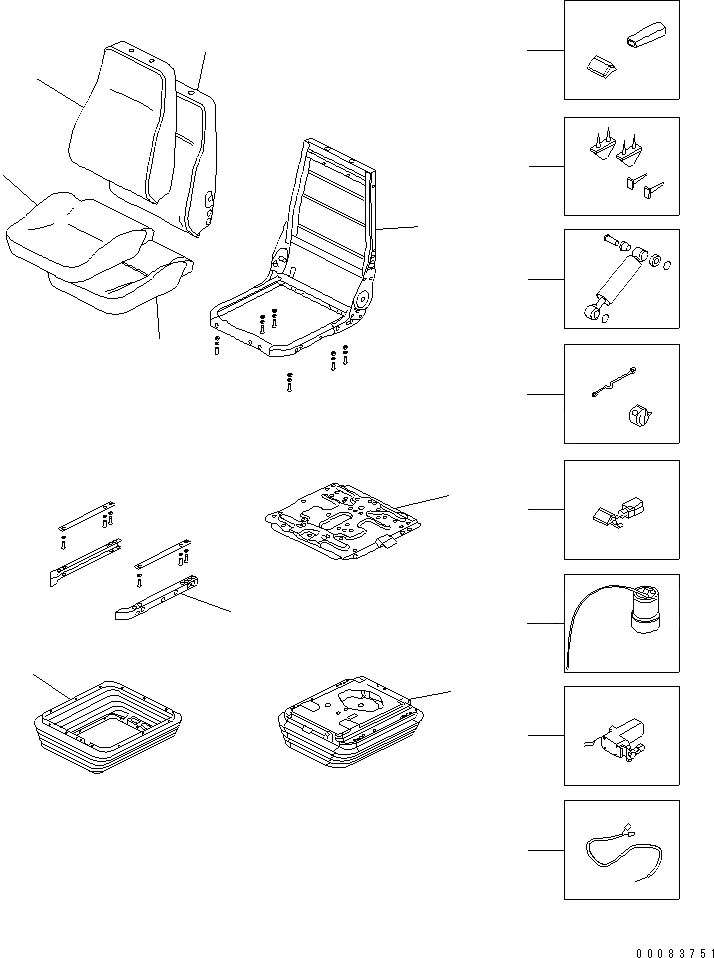 00083751