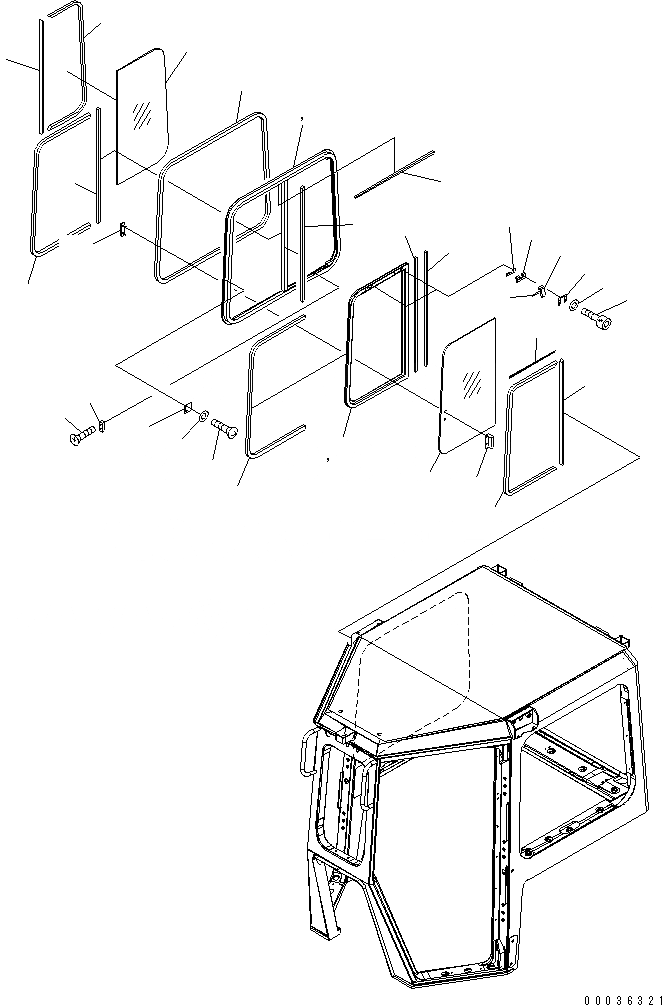 00036321