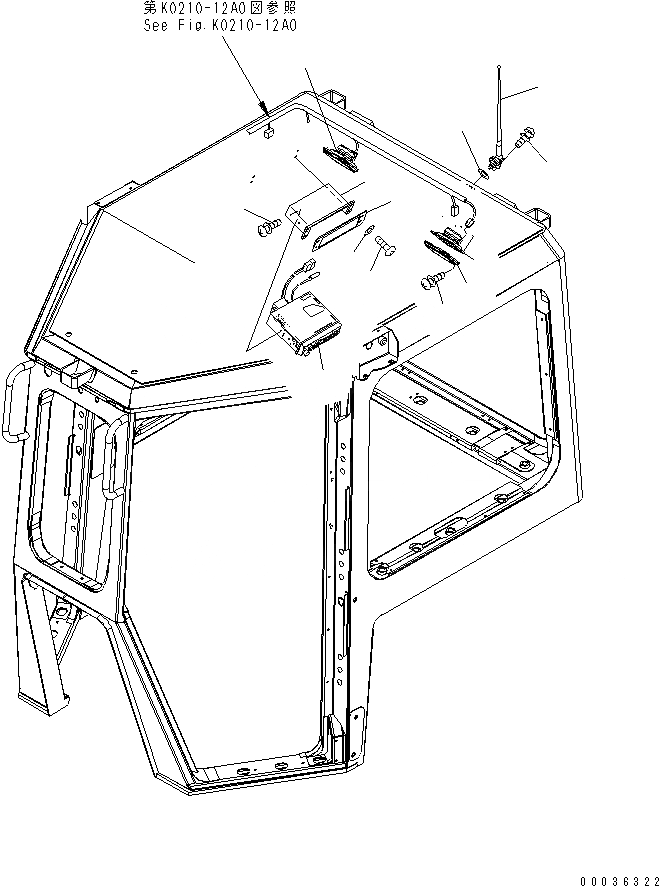 第K0210-12A0図参照
See Fig.K0210-12A0

00036322