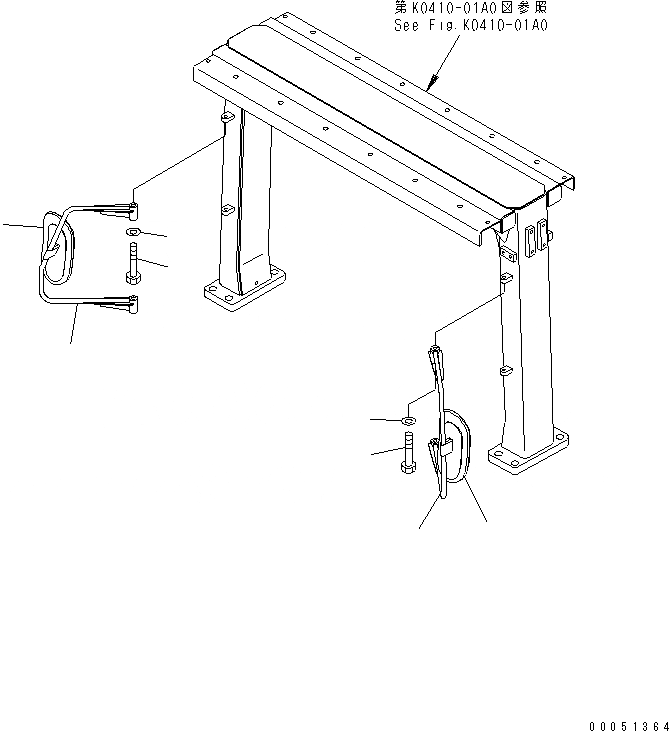 第K0410-01A0図参照
See Fig.K0410-01A0

00051364