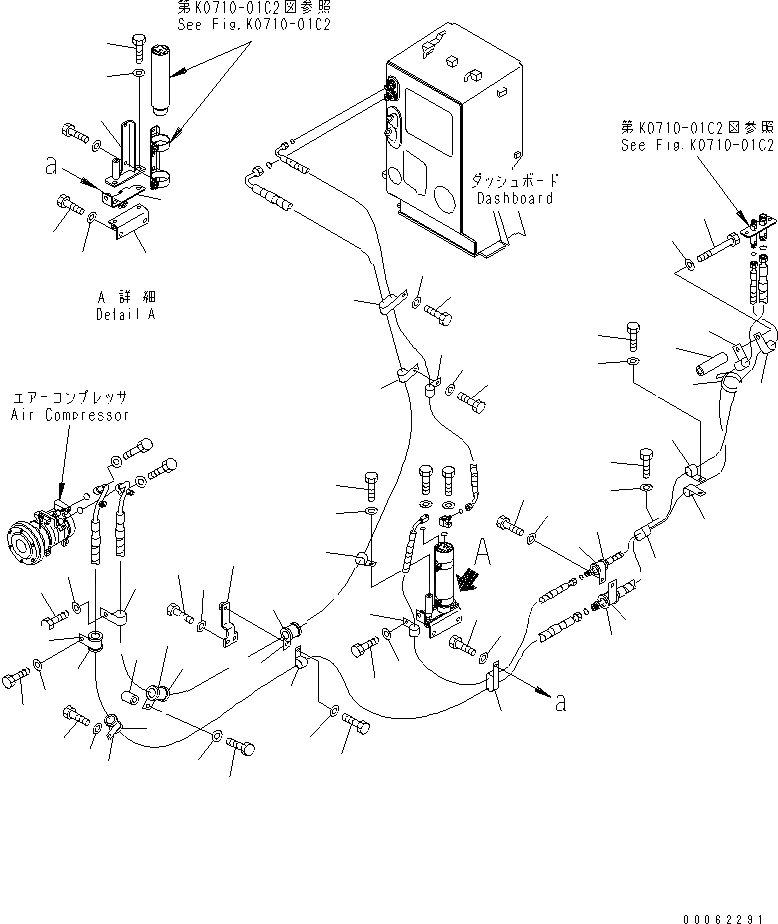 第K0710-01C2図参照
See Fig.K0710-01C2

a

A 詳細
Detail A

ダッシュボード
Dashboard

第K0710-01C2図参照
See Fig.K0710-01C2

エアーコンプレッサ
Air Compressor

A

a

00062291