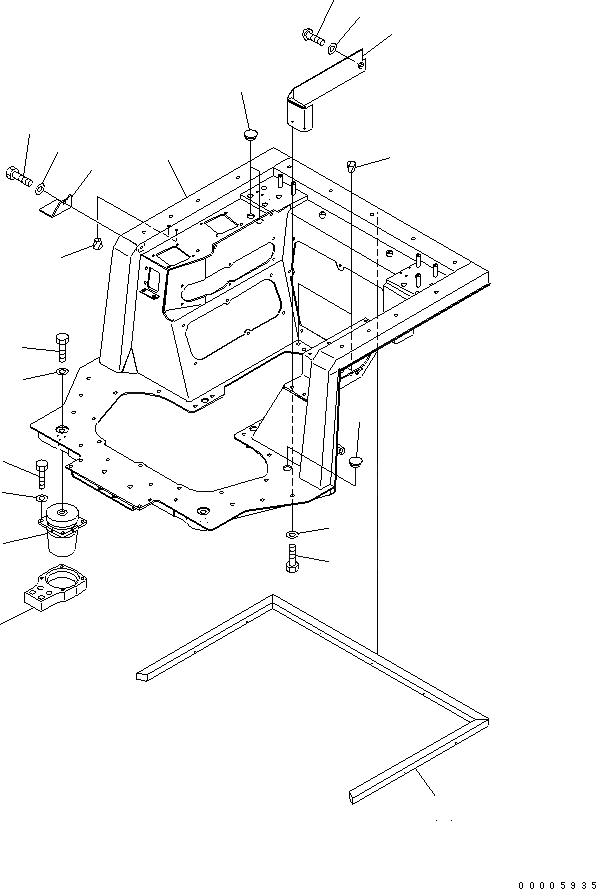 00005935