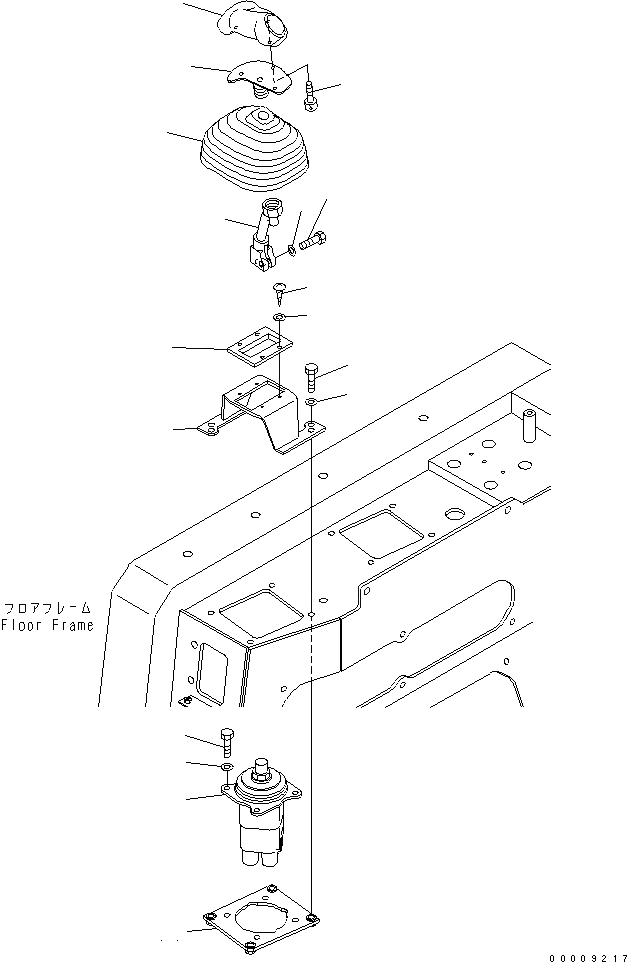 フロアフレーム
Floor Frame

00009217