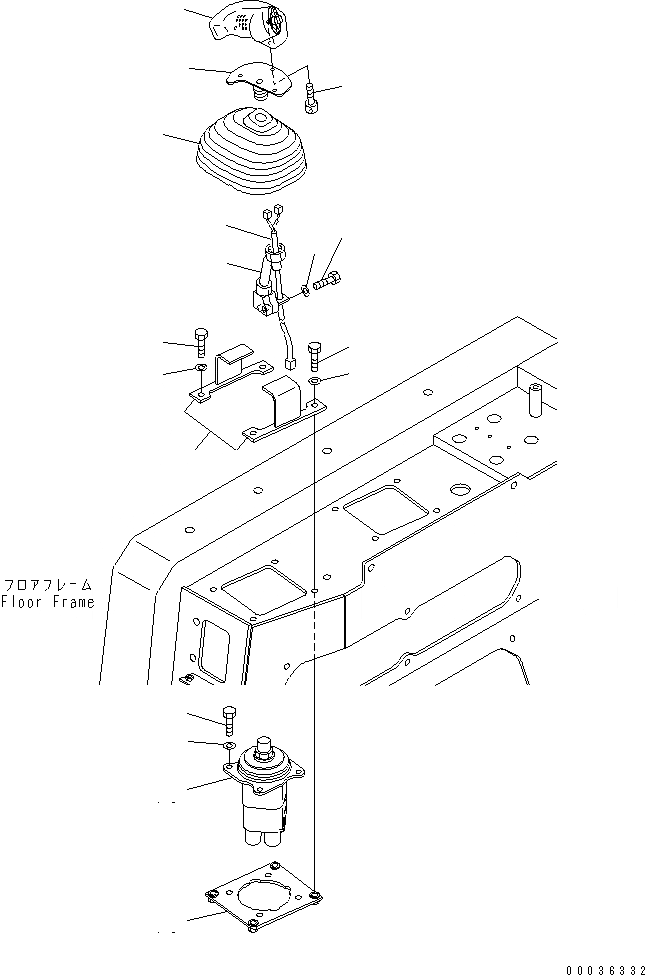 フロアフレーム
Floor Frame

00036332