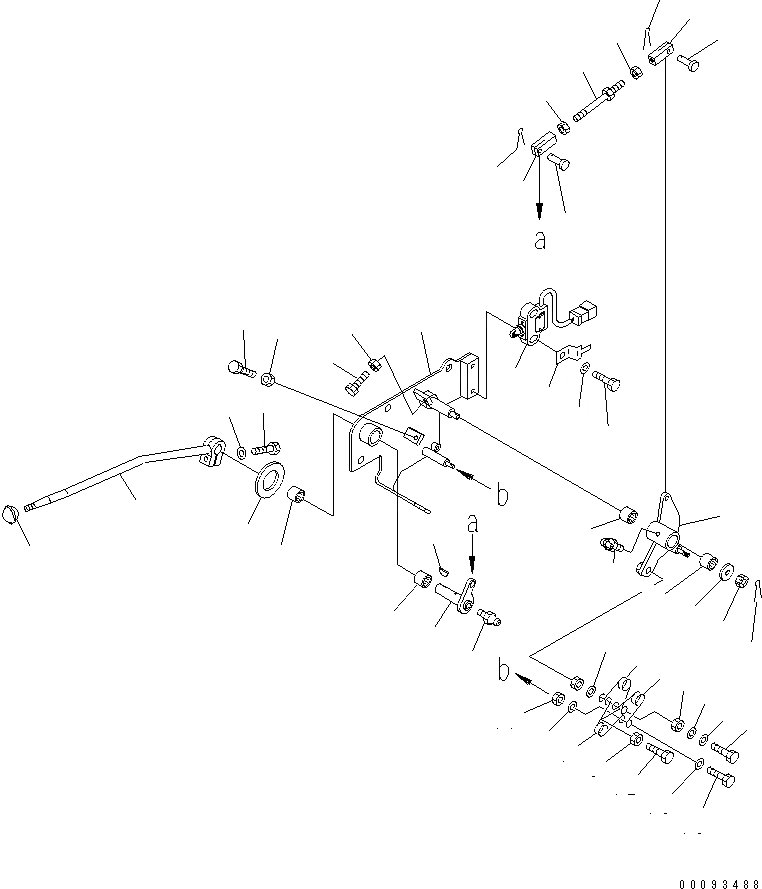 a

b

a

b

00093488