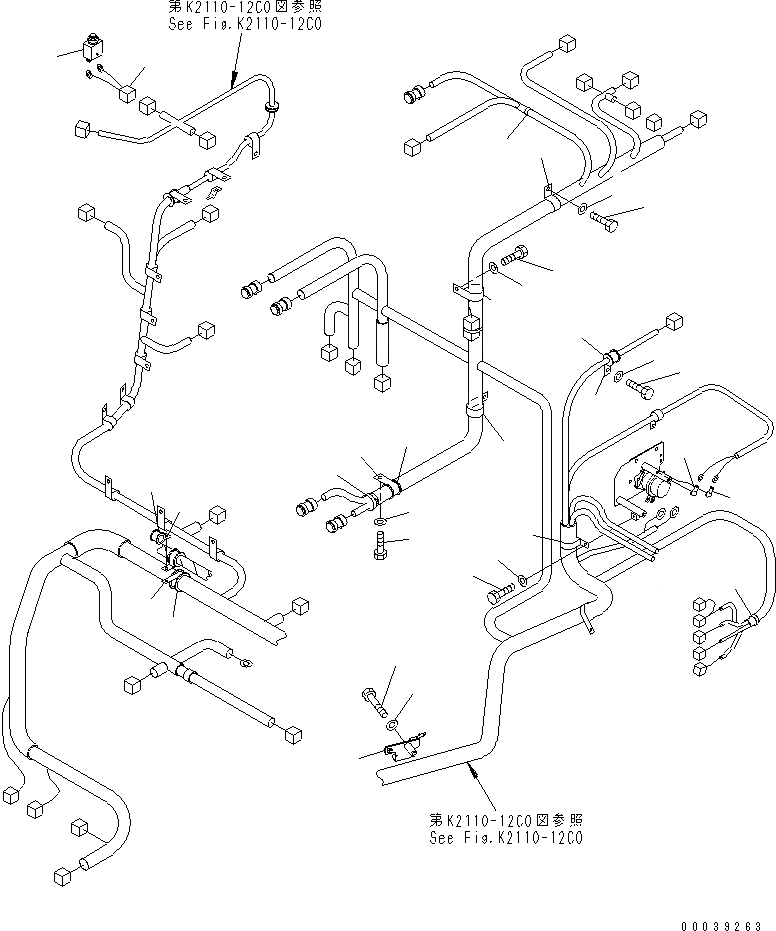 第K2110-12C0図参照
See Fig.K2110-12C0

第K2110-12C0図参照
See Fig.K2110-12C0

00039263