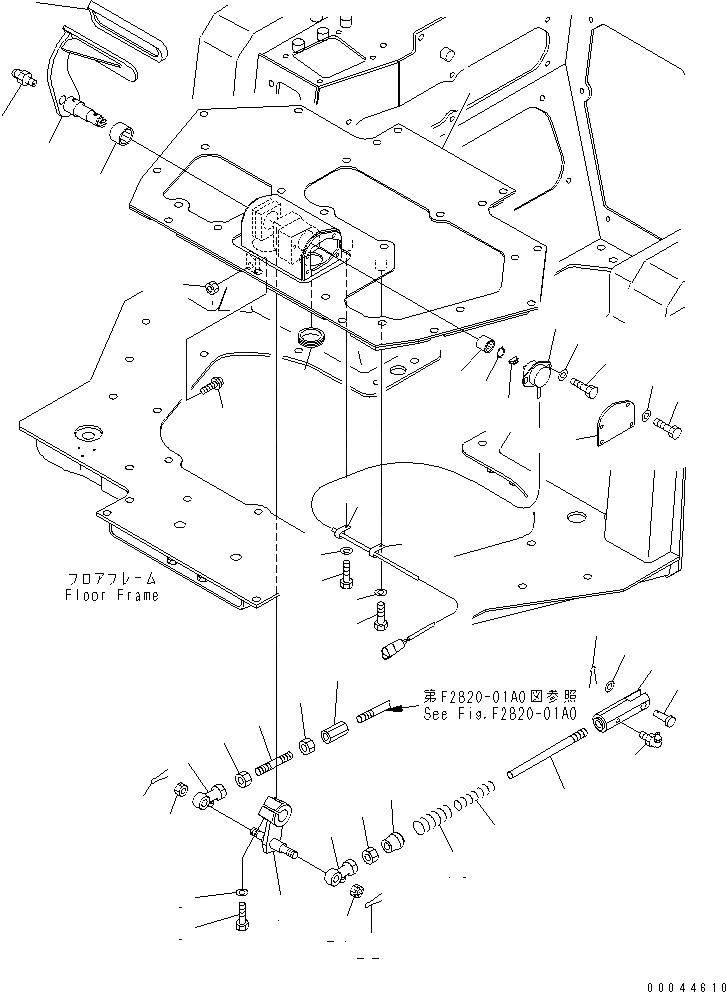 フロアフレーム
Floor Frame

第F2820-01A0図参照
See Fig.F2820-01A0

00044610