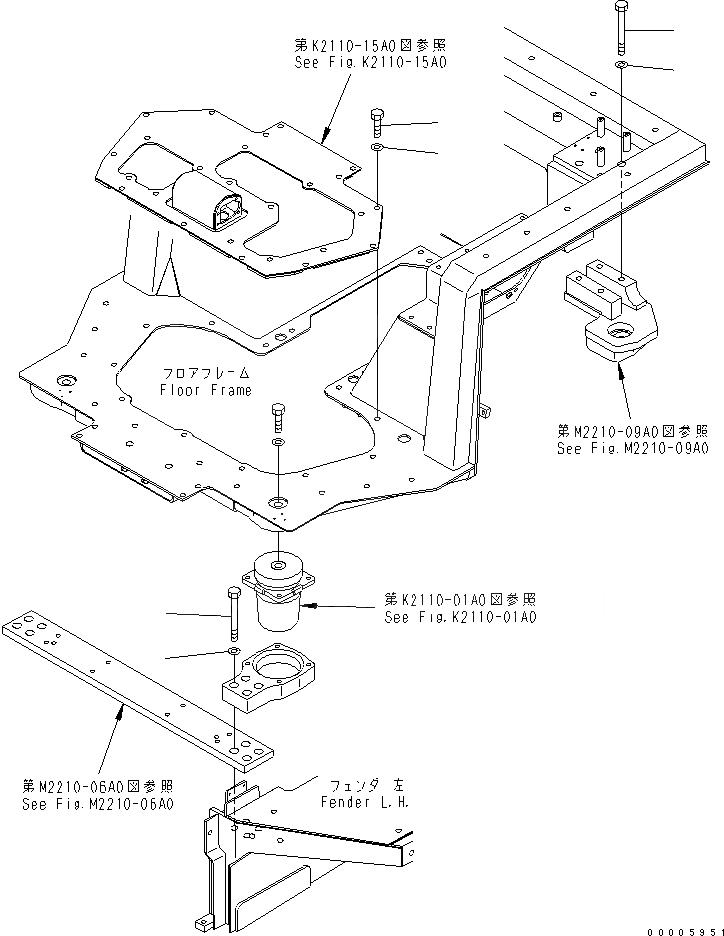 第K2110-15A0図参照
See Fig.K2110-15A0

フロアフレーム
Floor Frame

第M2210-09A0図参照
See Fig.M2210-09A0

第K2110-01A0図参照
See Fig.K2110-01A0

第M2210-06A0図参照
See Fig.M2210-06A0

フェンダ 左
Fender L.H.

00005951