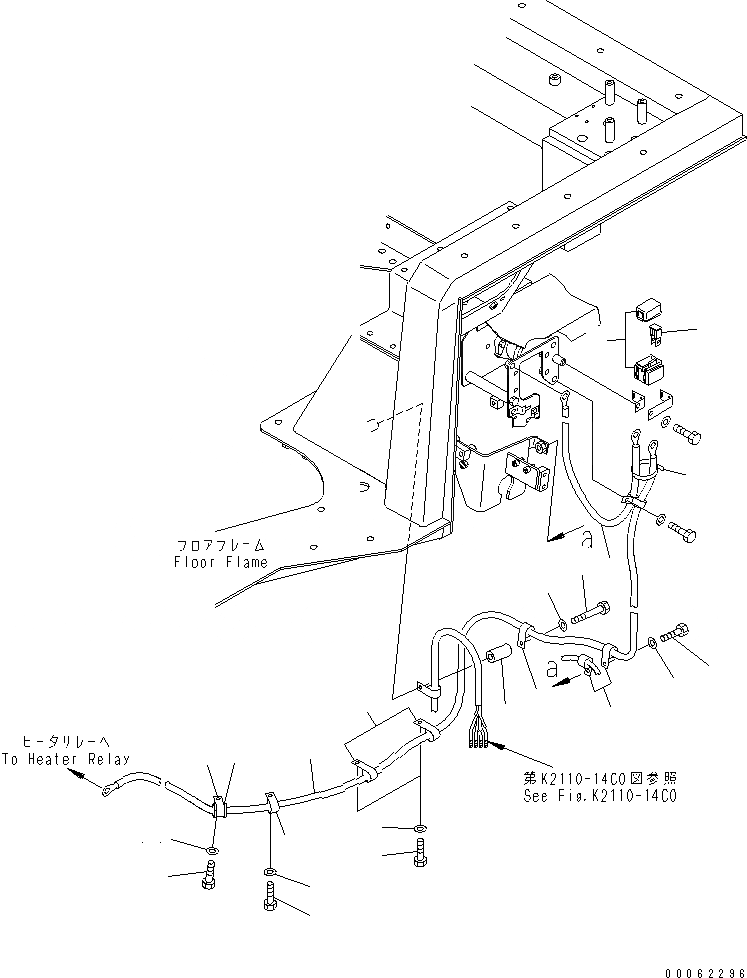 フロアフレーム
Floor Flame

a

a

ヒータリレーへ
To Heater Relay

第K2110-14C0図参照
See Fig.K2110-14C0

00062296