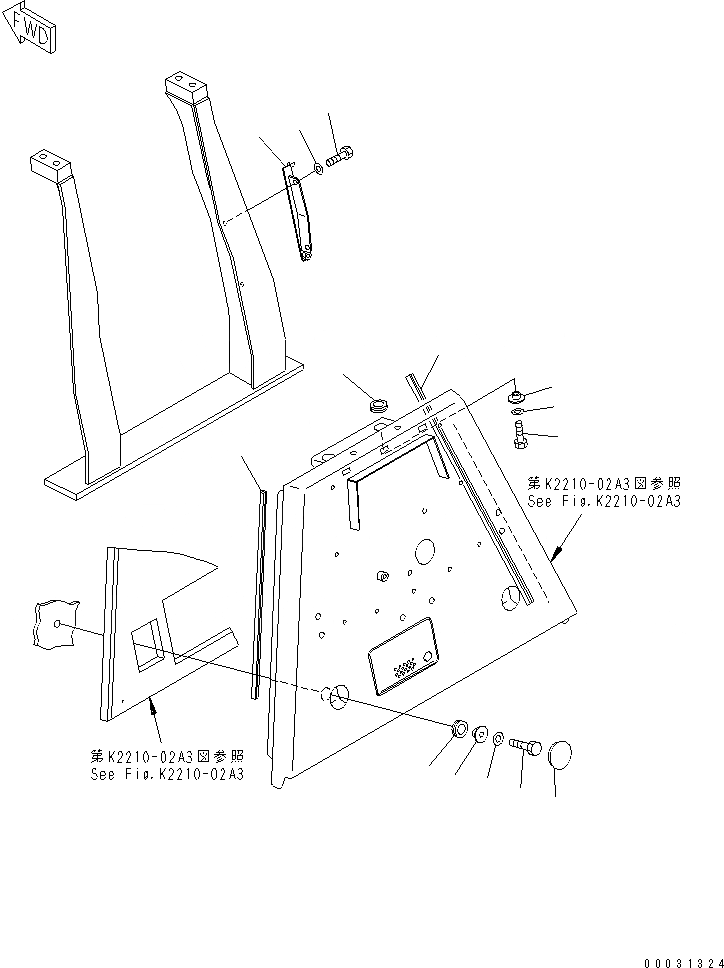 FWD

第K2210-02A3図参照
See Fig.K2210-02A3

第K2210-02A3図参照
See Fig.K2210-02A3

00031324