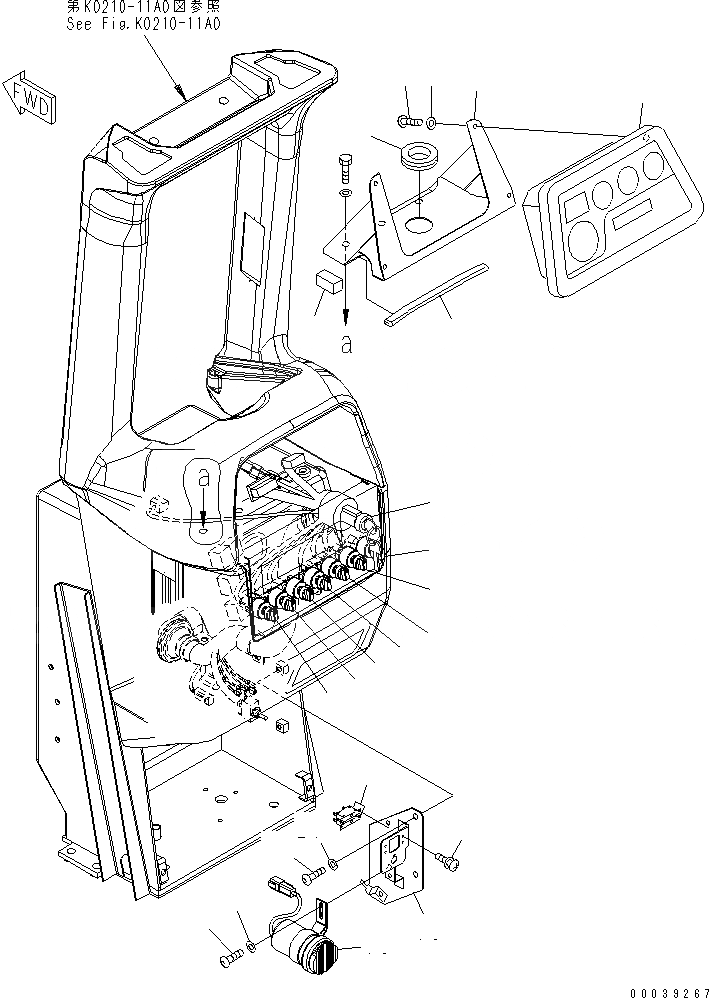 第K0210-11A0図参照
See Fig.K0210-11A0

FWD

a

a

00039267