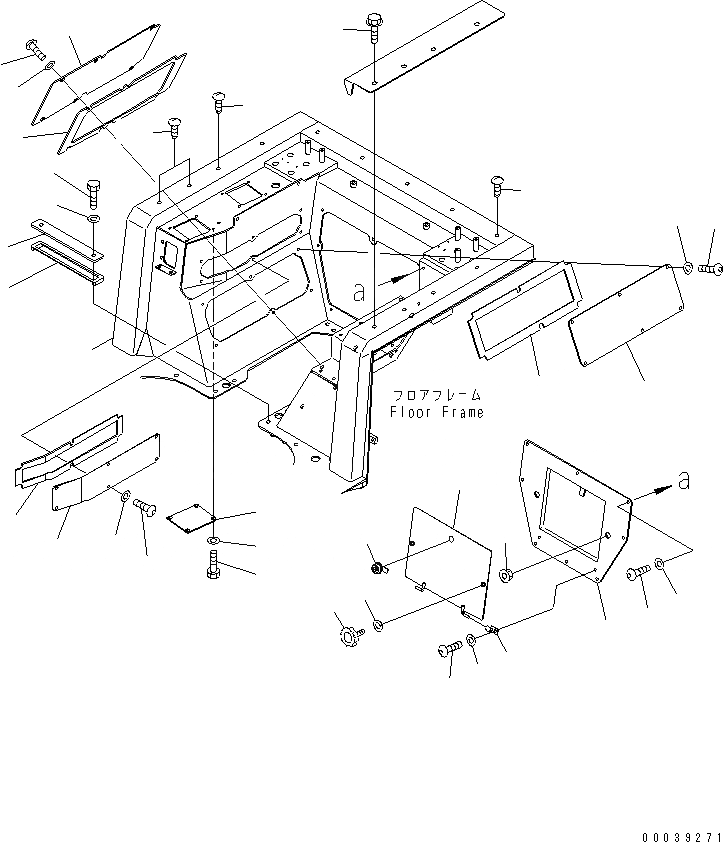 a

フロアフレーム
Floor Frame

a

00039271