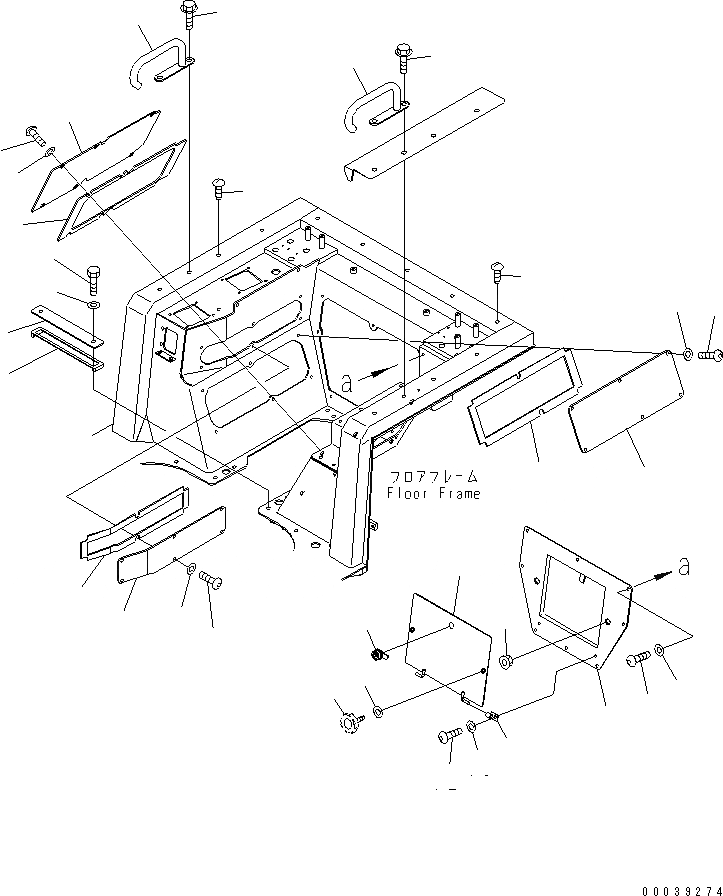 a

フロアフレーム
Floor Frame

a

00039274