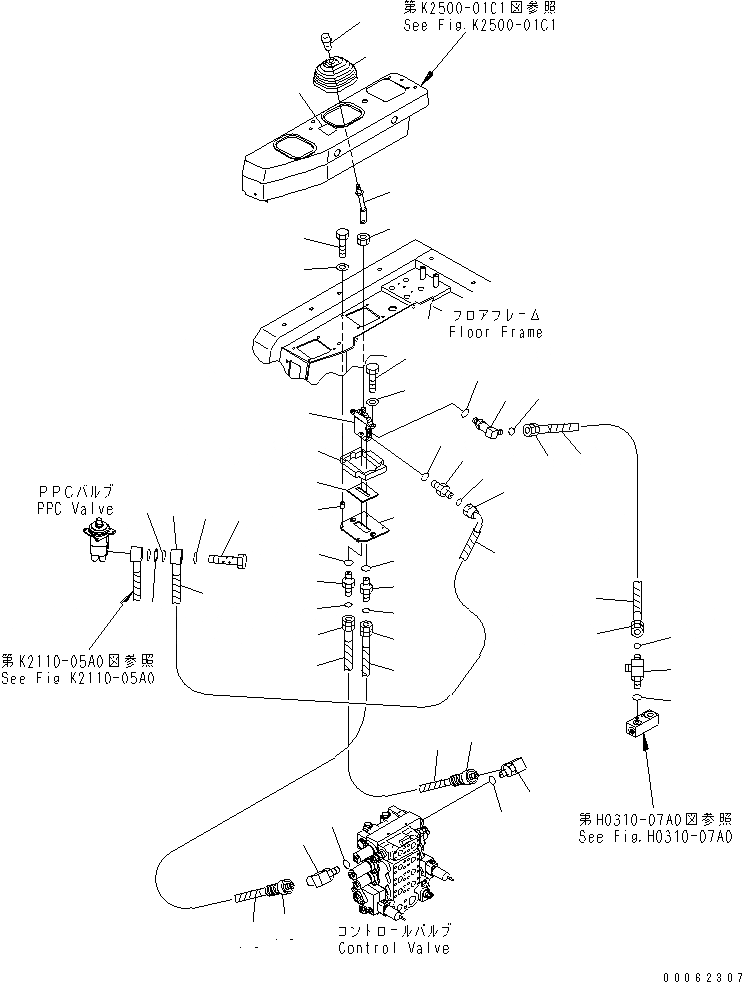 第K2500-01C1図参照
See Fig.K2500-01C1

フロアフレーム
Floor Frame

PPCバルブ
PPC Valve

第K2110-05A0図参照
See Fig K2110-05A0

第H0310-07A0図参照
See Fig.H0310-07A0

コントロールバルブ
Control Valve

00062307