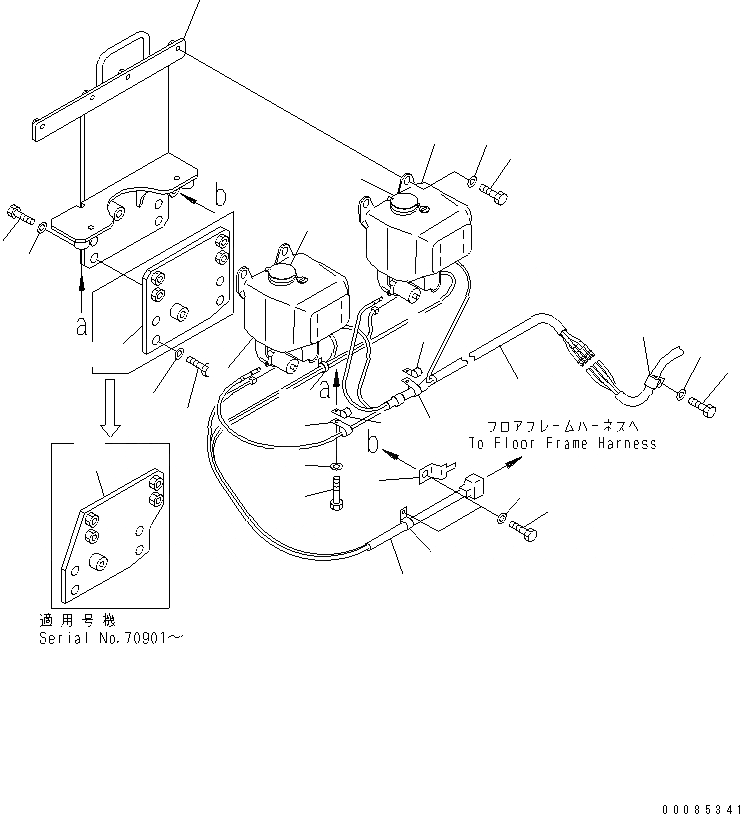 b

a

a

b

フロアフレームハーネスへ
To Floor Frame Harness

適用号機
Serial No.70901~

00085341