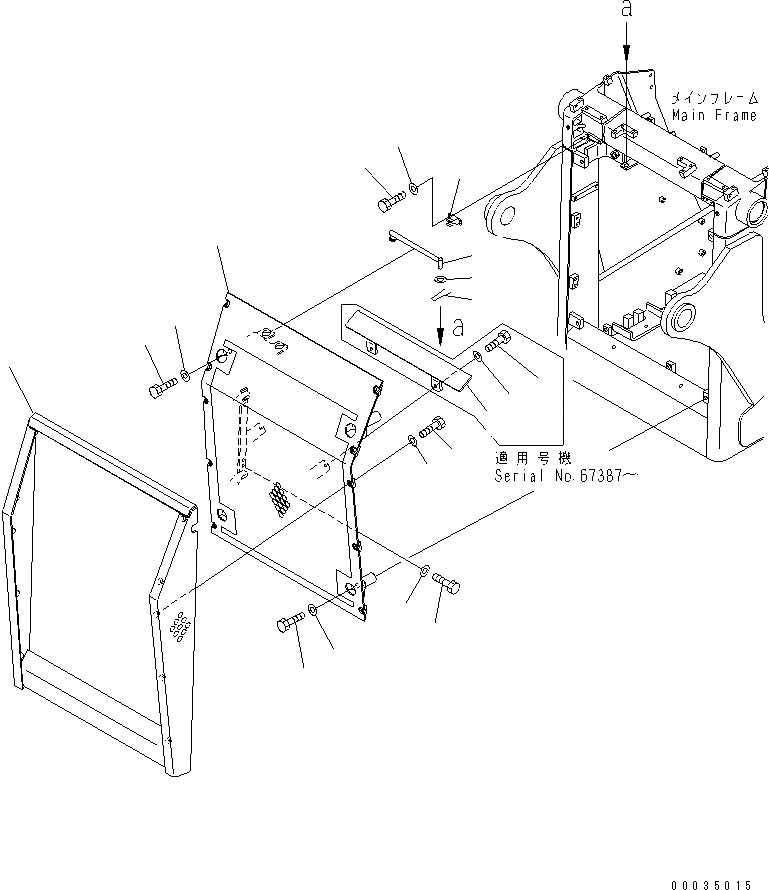 a

メインフレーム
Main Frame

a

適用号機
Serial No.67387~

00035015