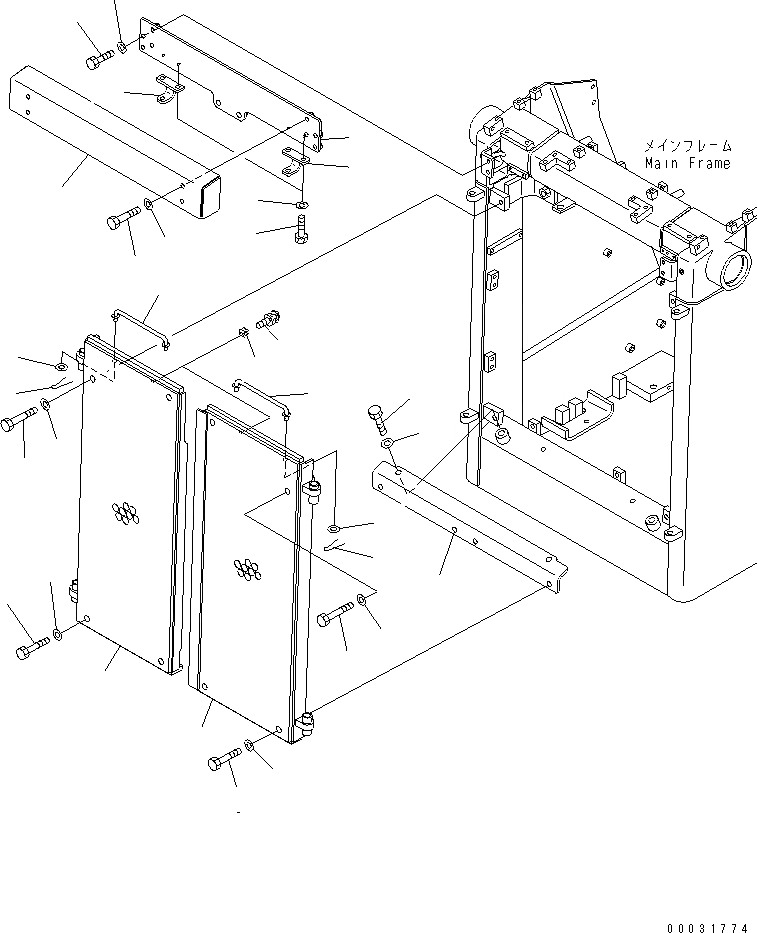 メインフレーム
Main Frame

00031774