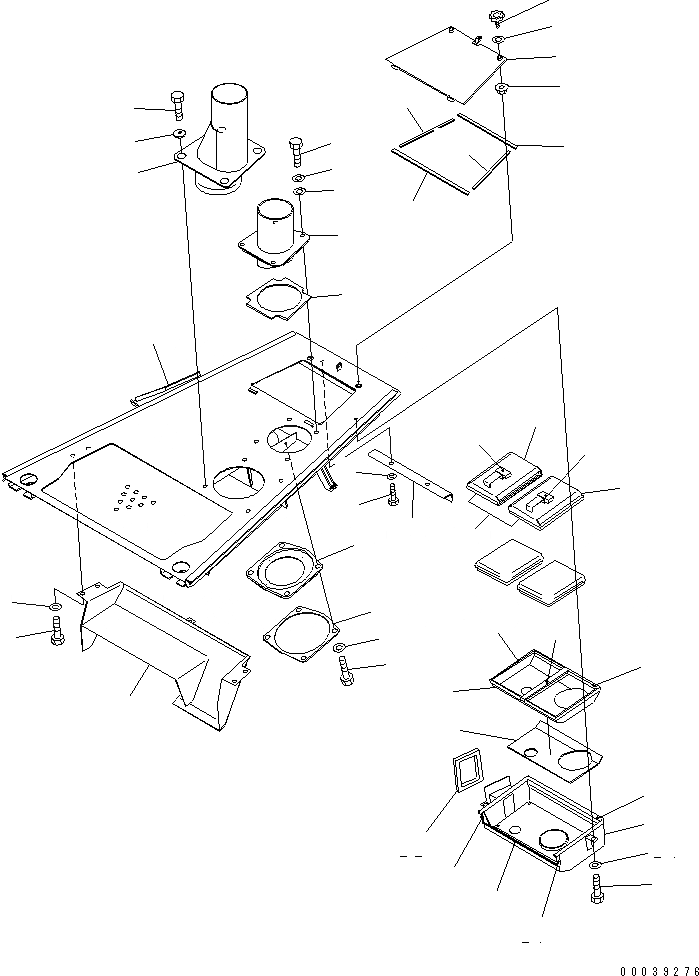 00039276