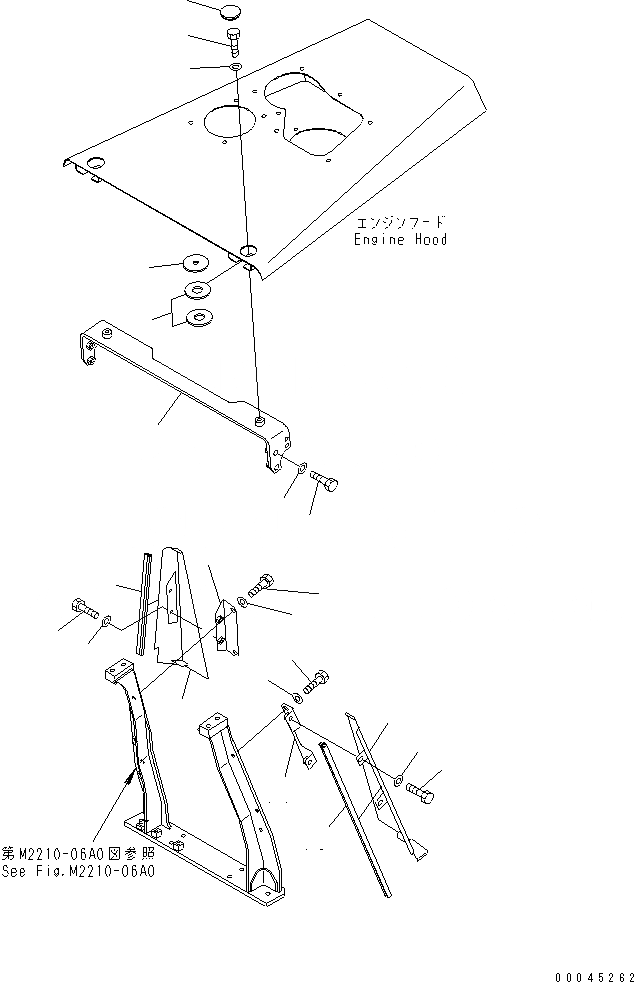 エンジンフード
Engine Hood

第M2210-06A0図参照
See Fig.M2210-06A0

00045262