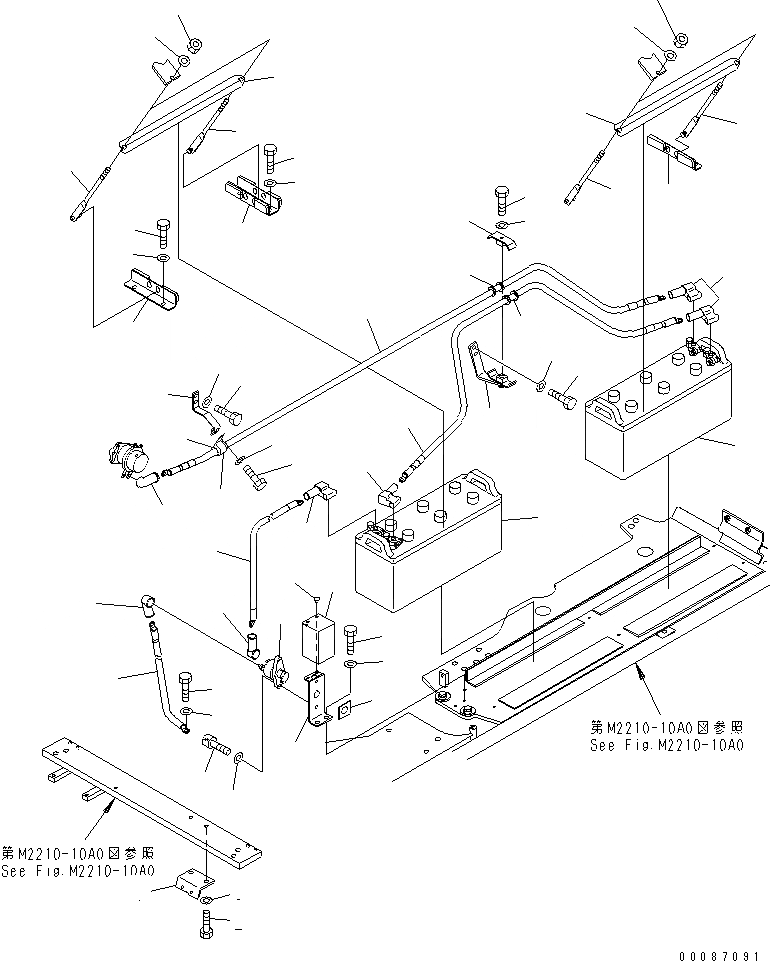 第M2210-10A0図参照
See Fig.M2210-10A0

第M2210-10A0図参照
See Fig.M2210-10A0

00087091