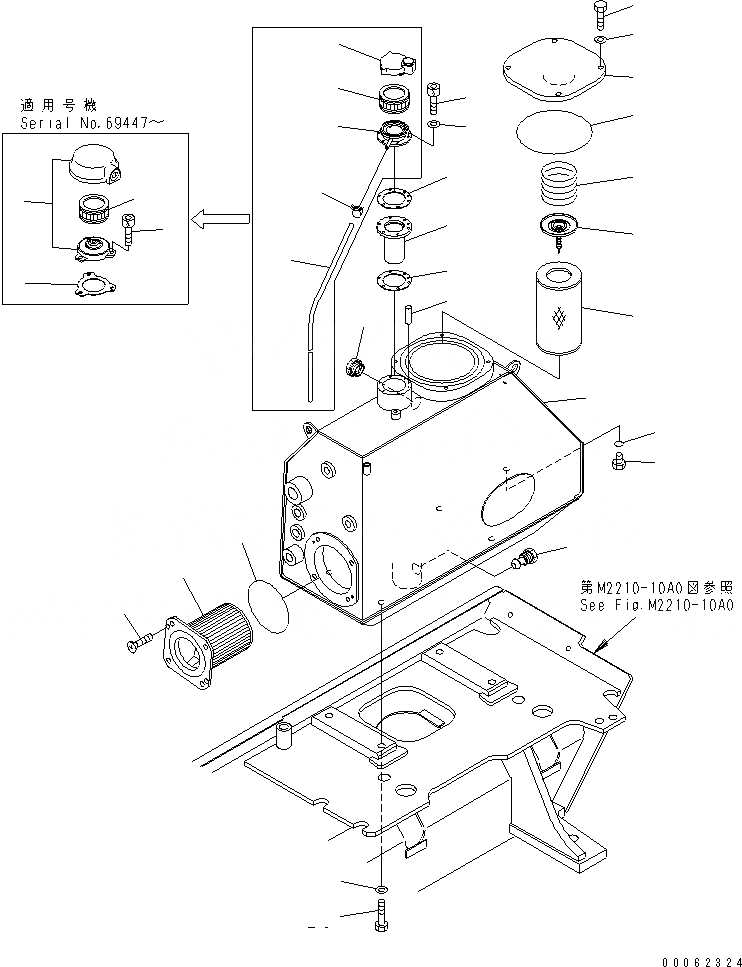 適用号機
Serial No.69447～

第M2210-10A0図参照
See Fig.M2210-10A0

00062324