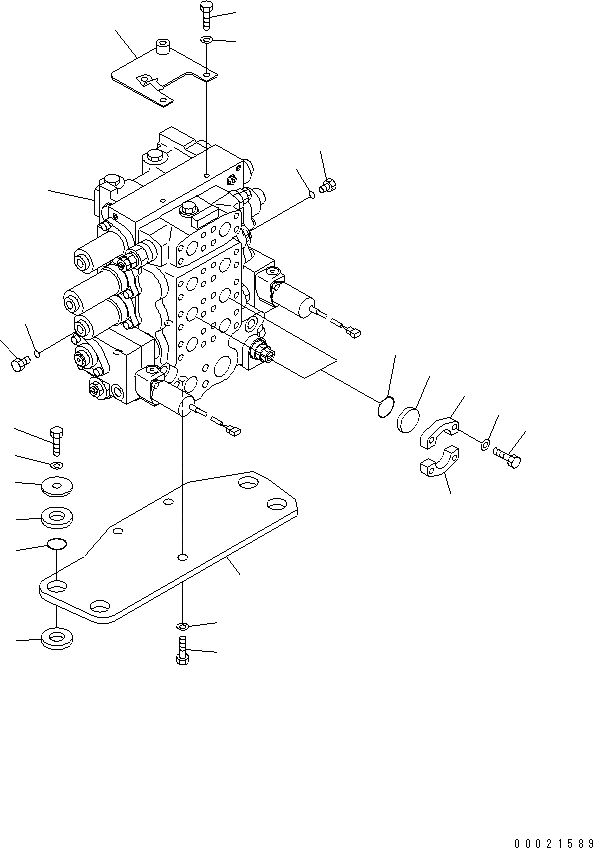 00021589