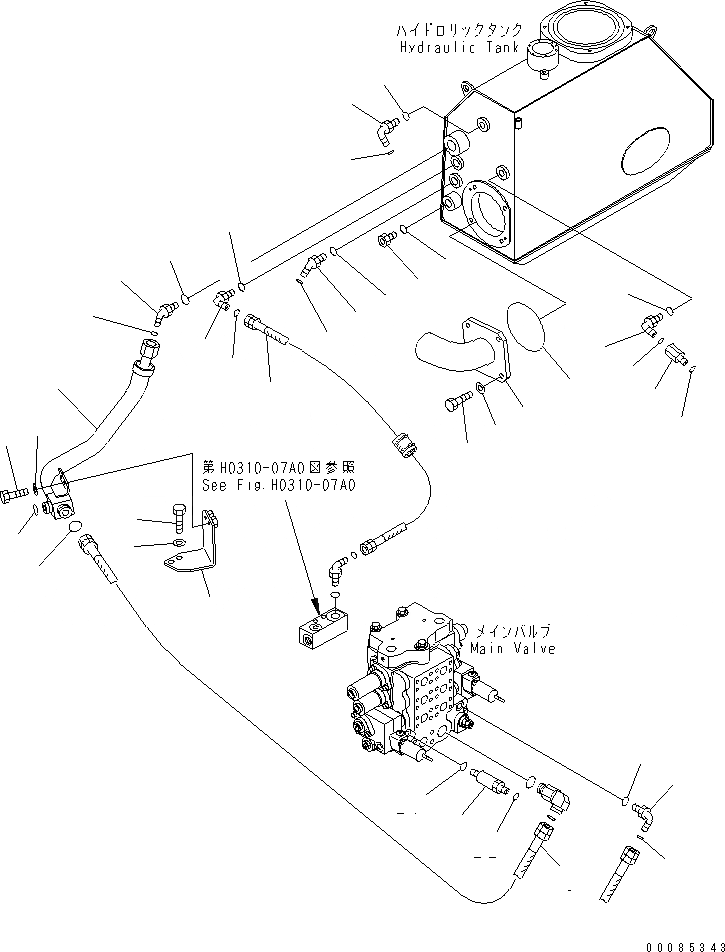 ハイドロリックタンク
Hydraulic Tank

第H0310-07A0図参照
See Fig.H0310-07A0

メインバルブ
Main Valve

00085343