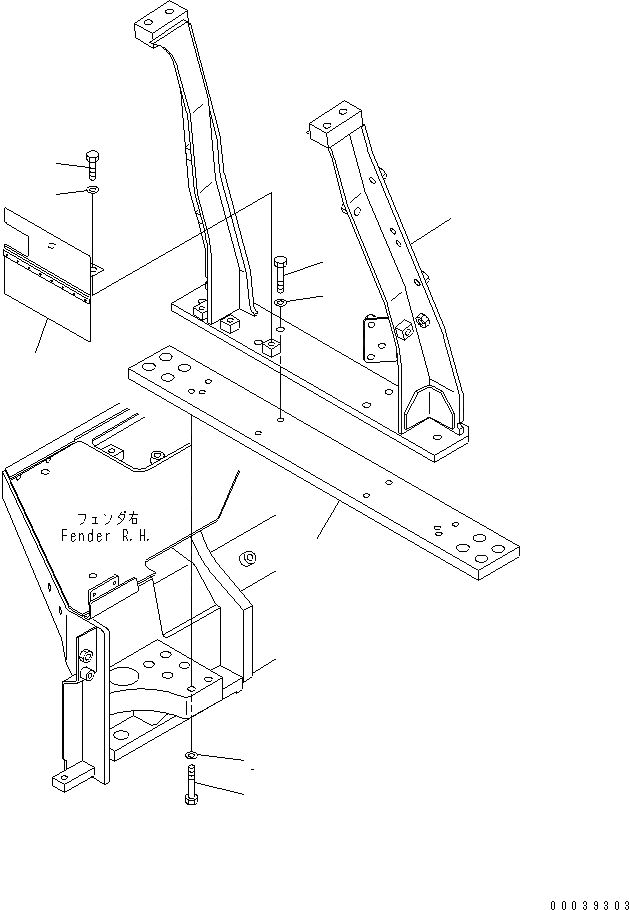 フェンダ右
Fender R.H.

00039303