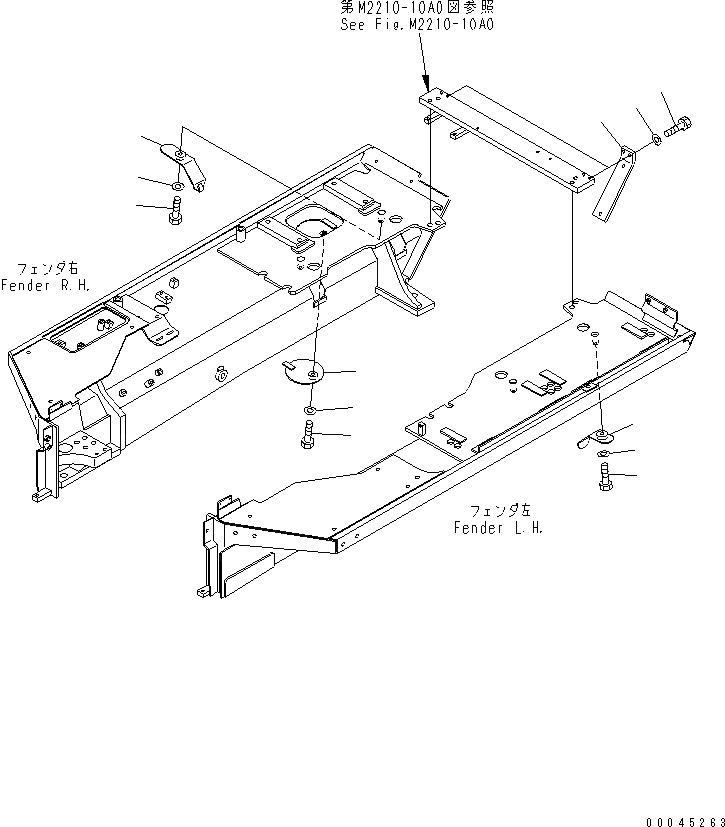 第M2210-10A0図参照
See Fig.M2210-10A0

フェンダ右
Fender R.H.

フェンダ左
Fender L.H.

00045263