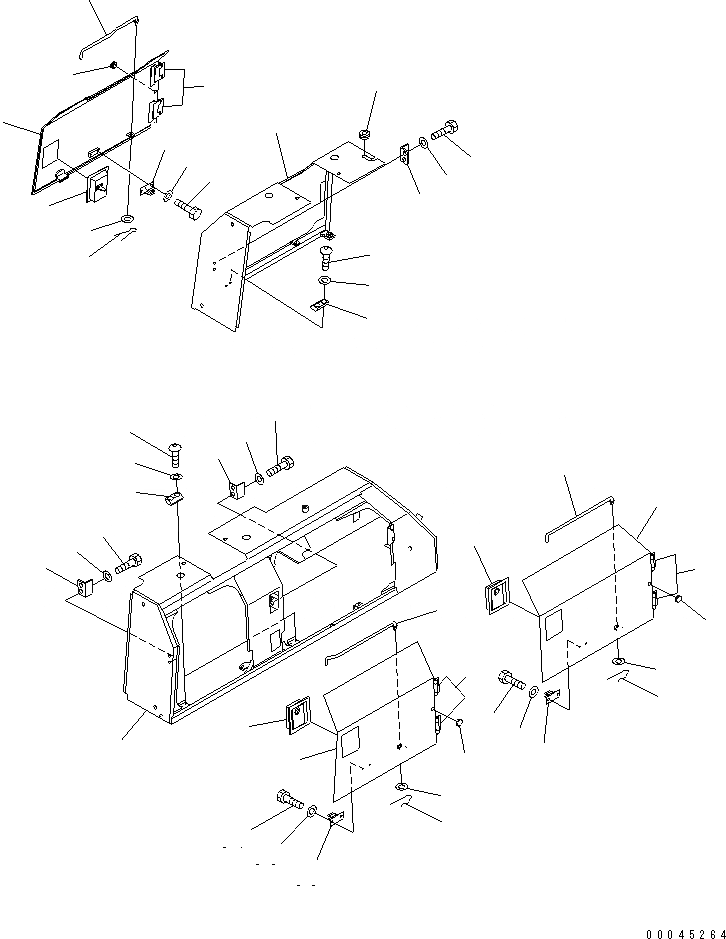 00045264