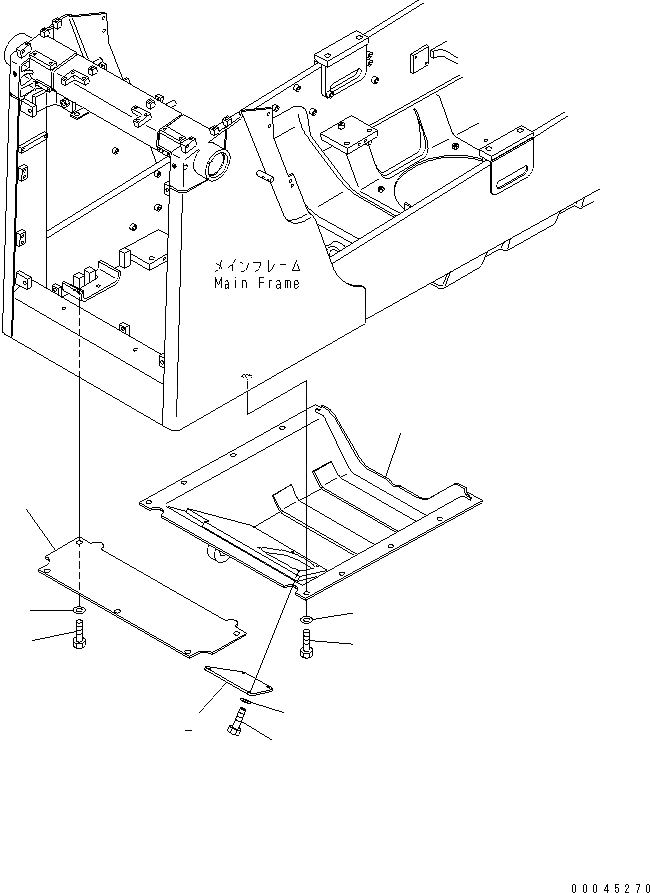 メインフレーム
Main Frame

00045270