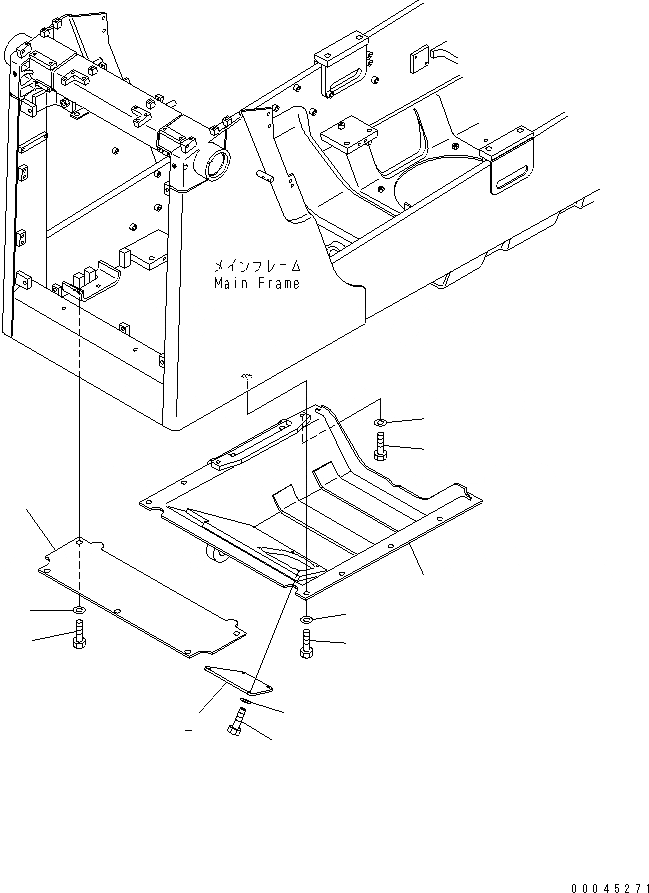 メインフレーム
Main Frame

00045271