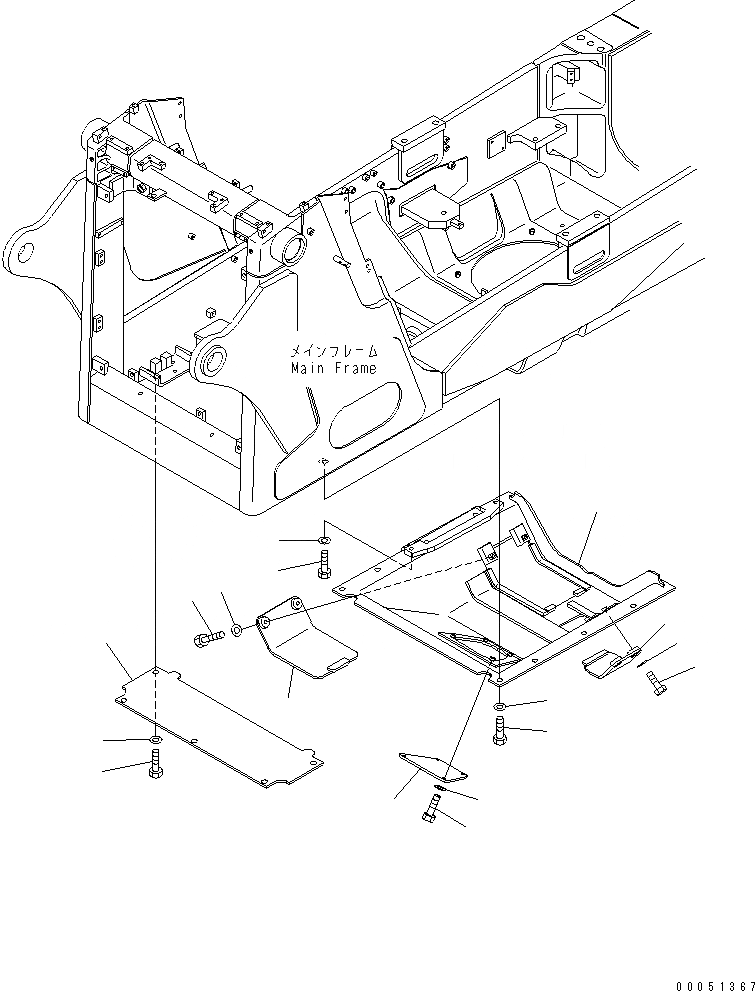 メインフレーム
Main Frame

00051367