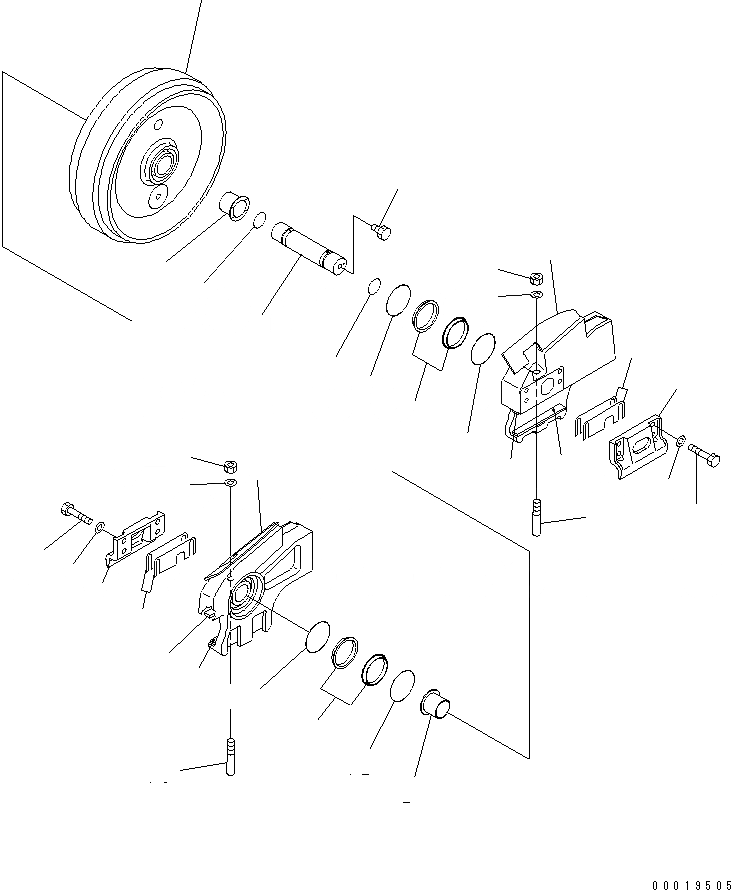 00019505