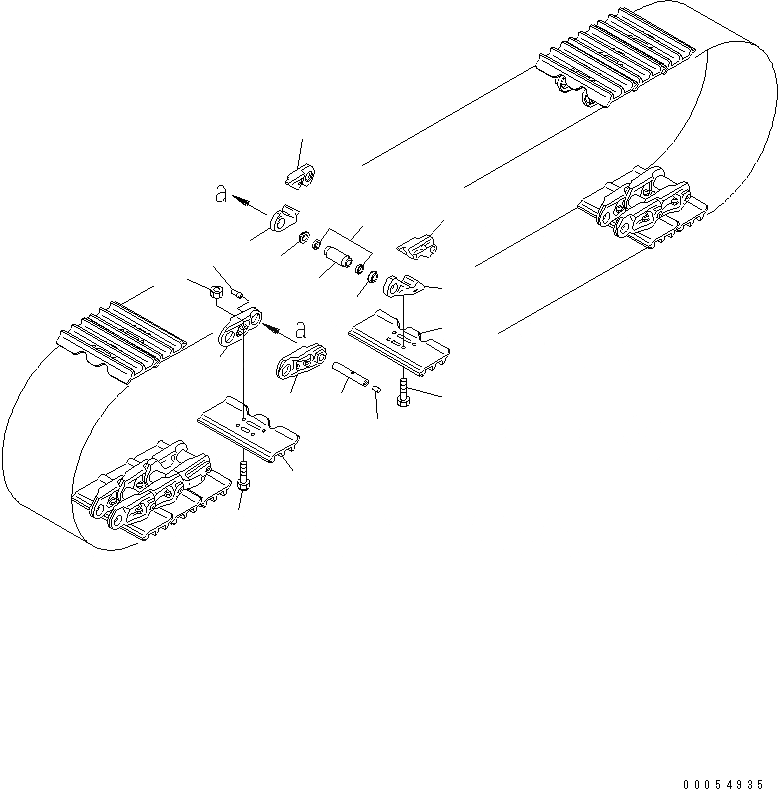 a

a

00054935