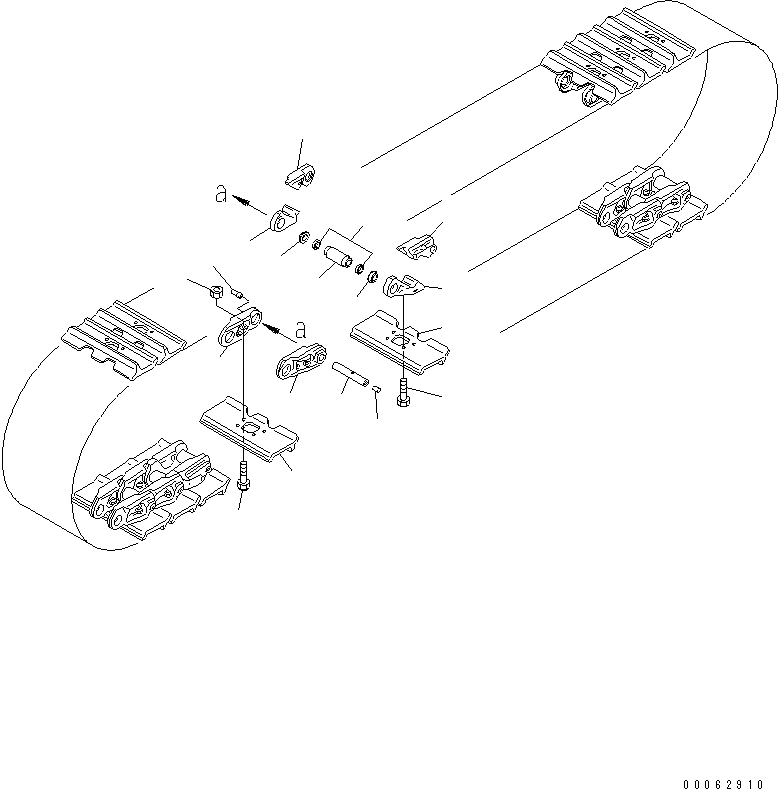 a

a

00062910