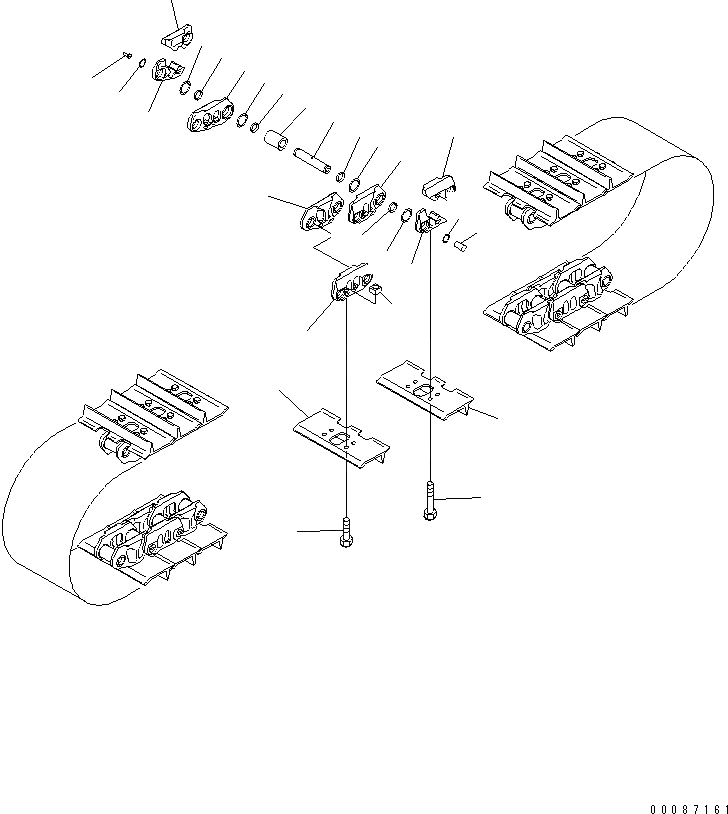 00087161