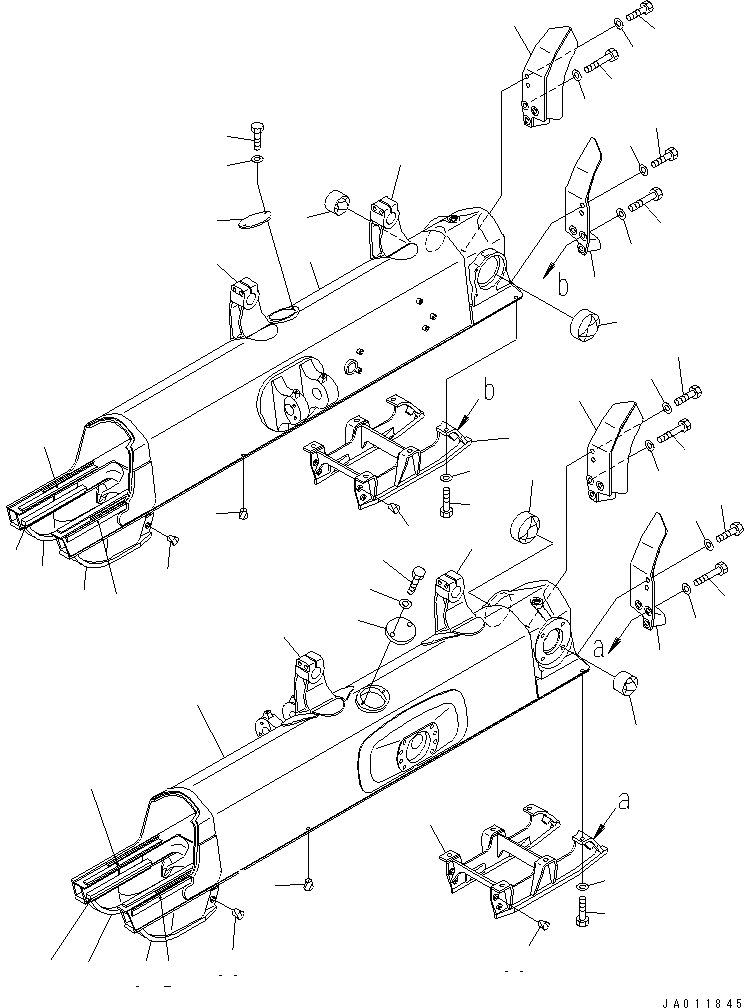 b
b
a
a
JA011845