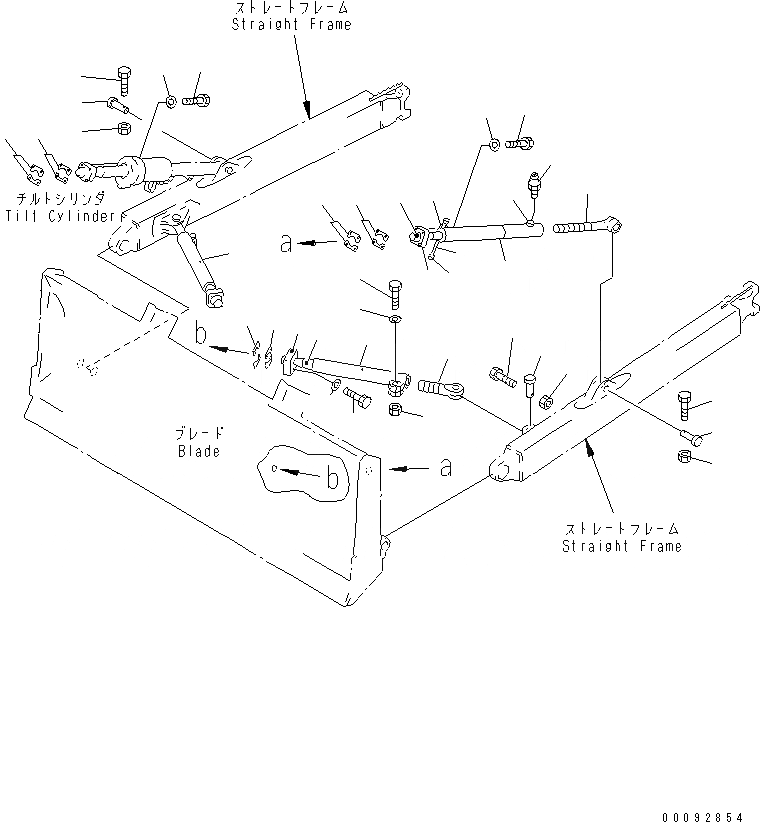 ストレートフレーム
Straight Frame

チルトシリンダ
Tilt Cylinder

a

b

ブレード
Blade

b

a

ストレートフレーム
Straight Frame

00092854