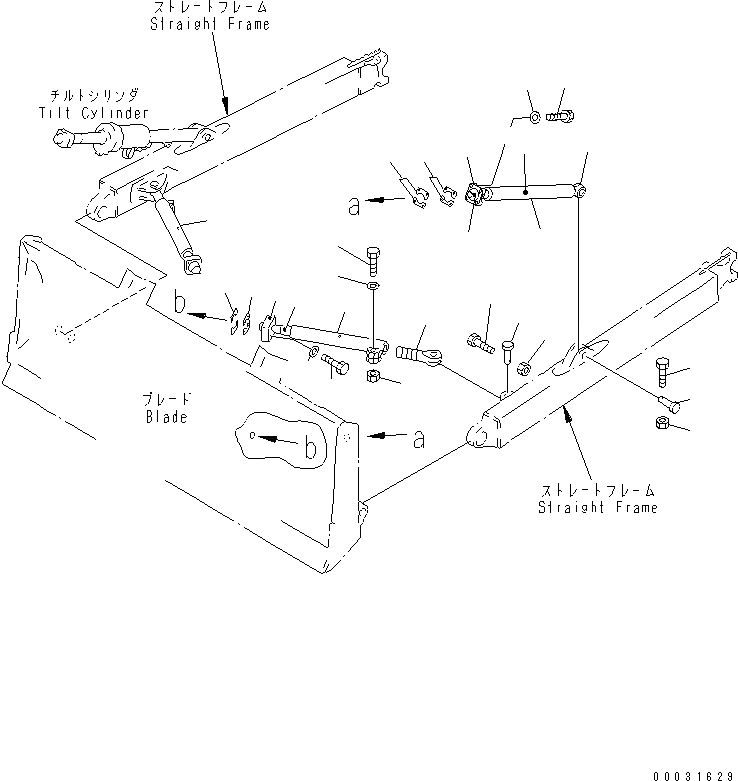 ストレートフレーム
Straight Frame

チルトシリンダ
Tilt Cylinder

a

b

ブレード
Blade

b

a

ストレートフレーム
Straight Frame

00031629