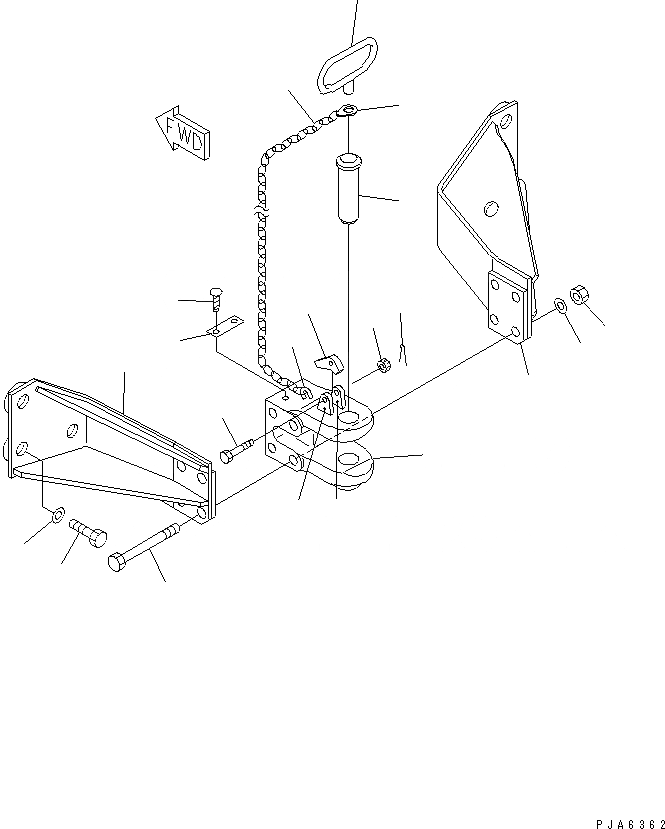 FWD

PJA6362