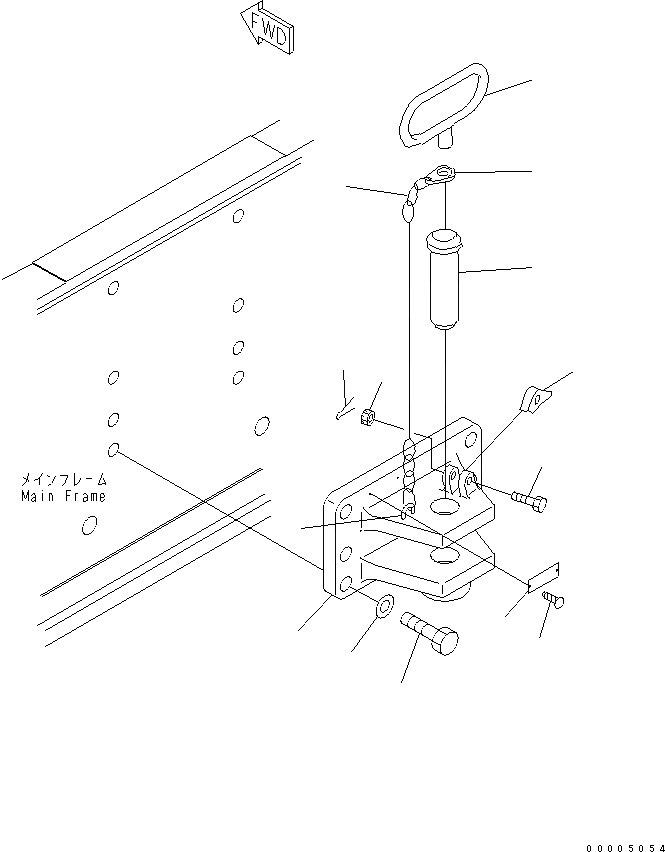 FWD

メインフレーム
Main Frame

00005054