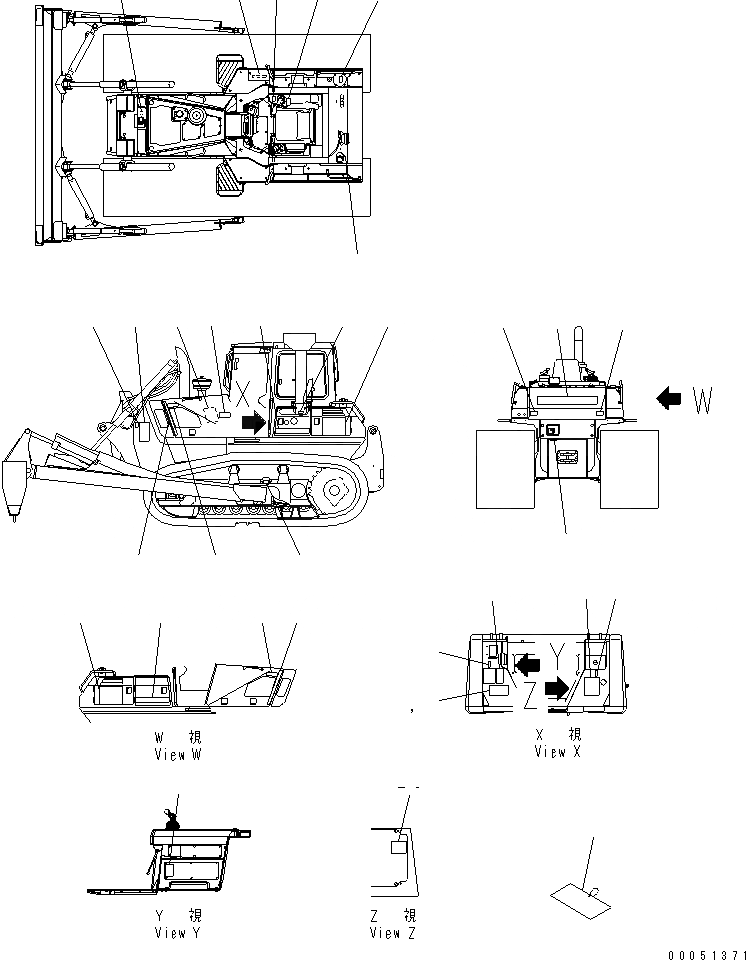 X

W

Y

Z

W 視
View W

X 視
View X

Y 視
View Y

Z 視
View Z

00051371