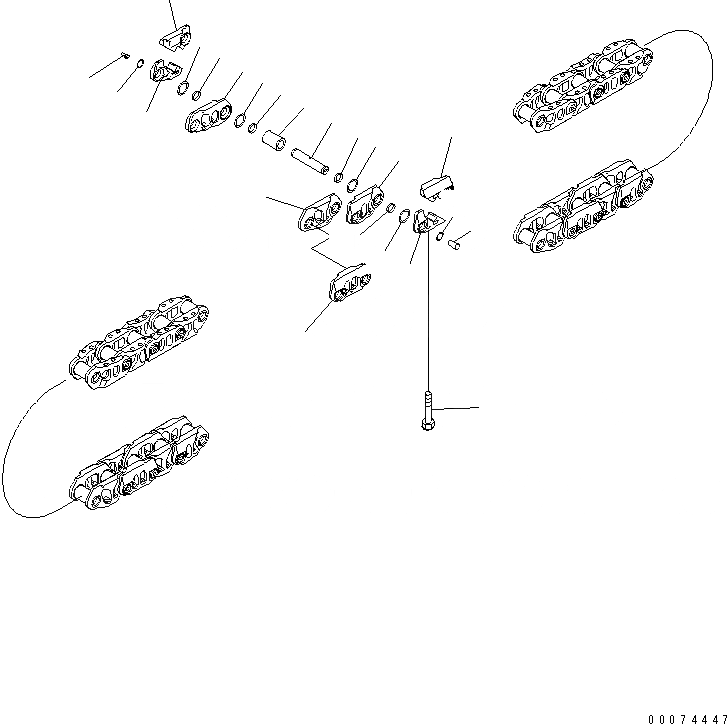 00074447