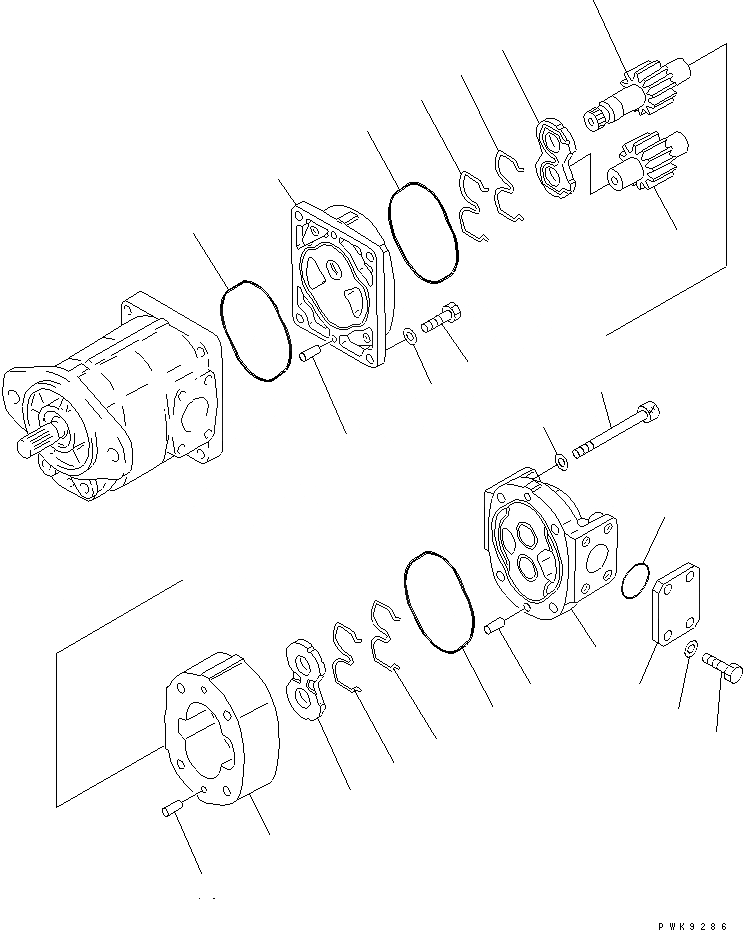 PWK9286