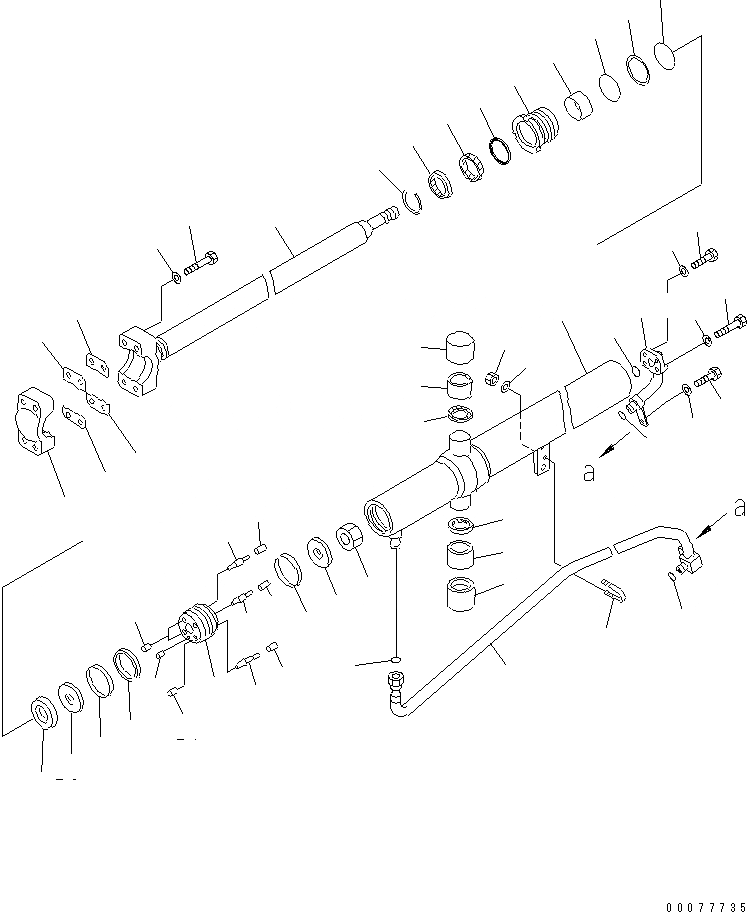 a

a

00077735