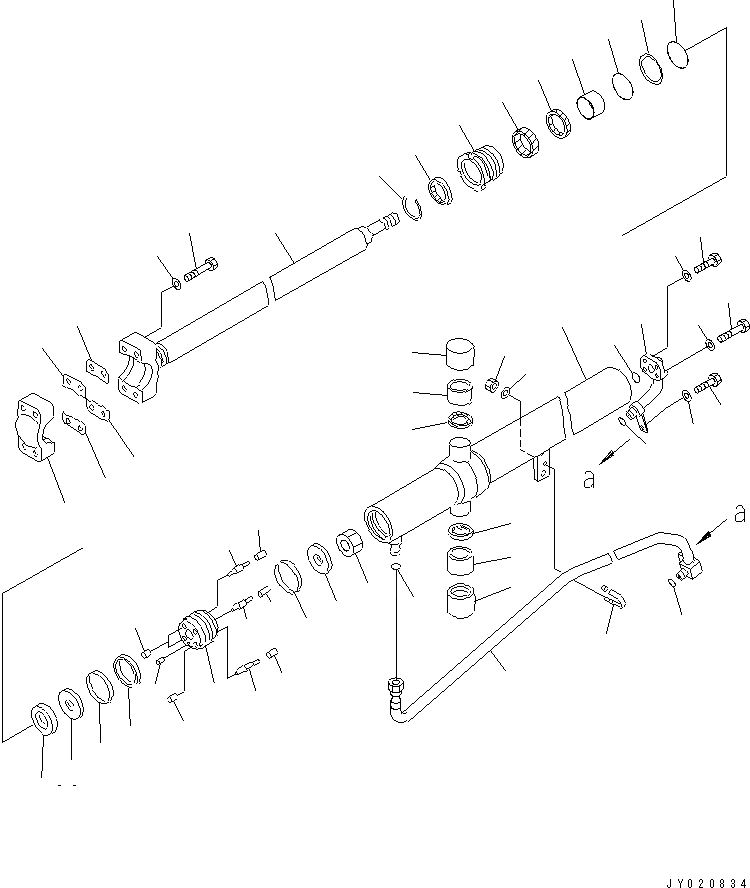 a

a

JY020834